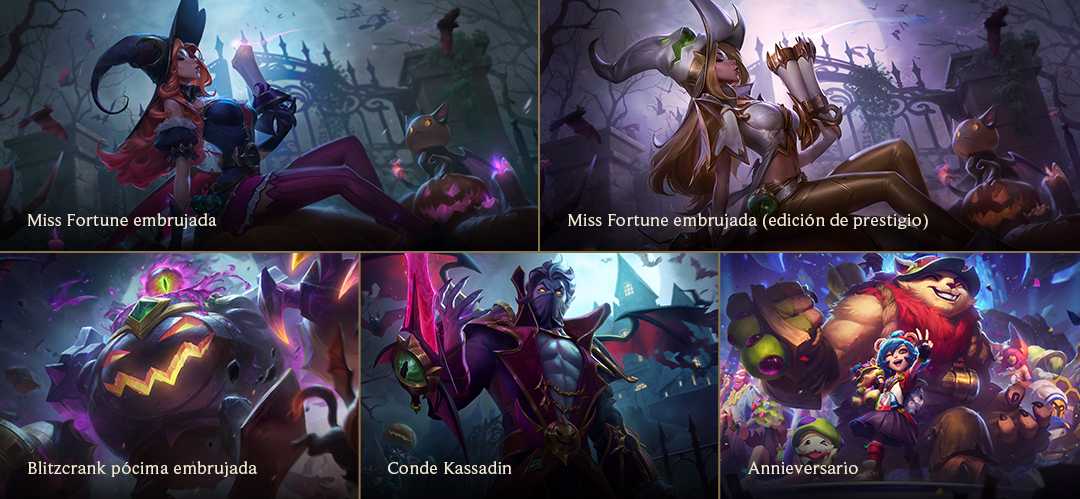 Miss Fortune embrujada

Miss Fortune embrujada (edición de prestigio)

Blitzcrank pócima embrujada

Conde Kassadin

Annieversario