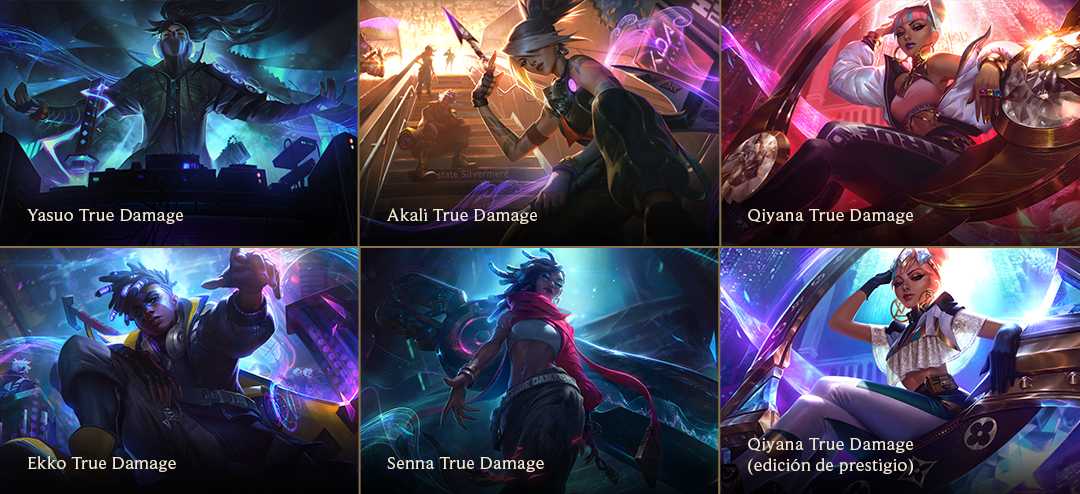 Yasuo True Damage

Akali True Damage

Qiyana True Damage

Ekko True Damage

Senna True Damage

Qiyana True Damage (edición de prestigio)