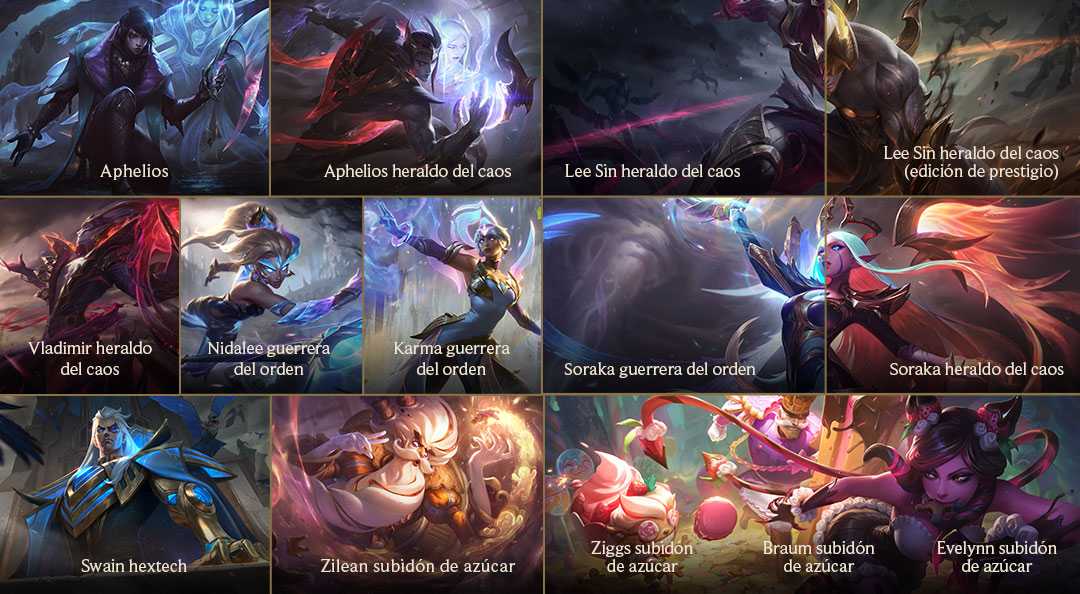 Aphelios

Aphelios heraldo del caos

Lee Sin heraldo del caos

Lee Sin heraldo del caos (edición de prestigio)

Vladimir heraldo del caos

Nidalee guerrera del orden

Karma guerrera del orden

Soraka guerrera del orden

Soraka heraldo del caos

Swain hextech

Zilean subidón de azúcar

Ziggs subidón de azúcar

Braum subidón de azúcar

Evelynn subidón de azúcar